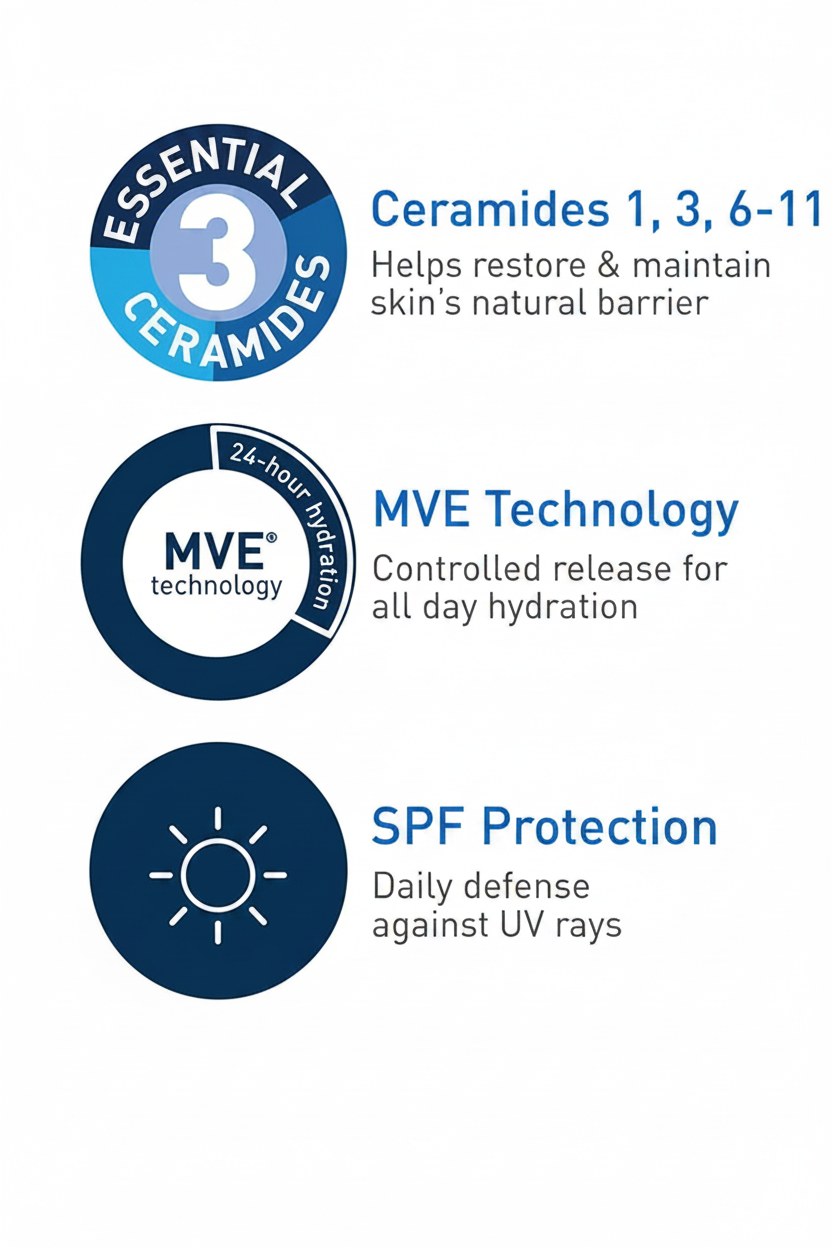 ESSENTIAL
3
CERAMIDES

Ceramides 1, 3, 6-11
Helps restore & maintain skin's natural barrier

24-hour hydration
MVE®
technology

MVE Technology
Controlled release for all day hydration

SPF Protection
Daily defense against UV rays